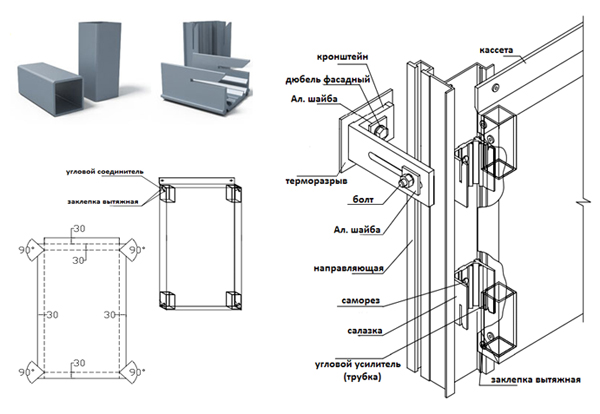 угловой соединитель
заклепка вытяжная
30
90°
90°
30
30
30
30
90°
90°
кронштейн
дюбель фасадный
Ал. шайба
терморазрыв
болт
Ал. шайба
направляющая
саморез
салазка
угловой усилитель (трубка)
кассета
заклепка вытяжная